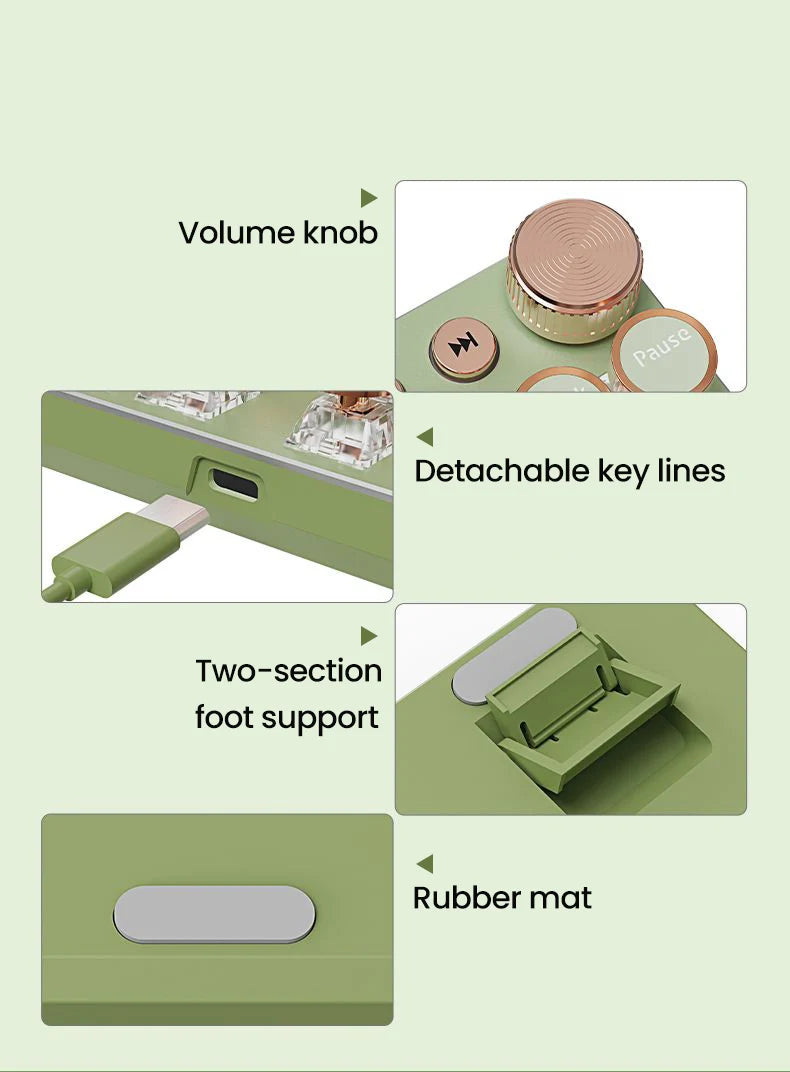 Volume knob

Pause

Detachable key lines

Two-section foot support

Rubber mat