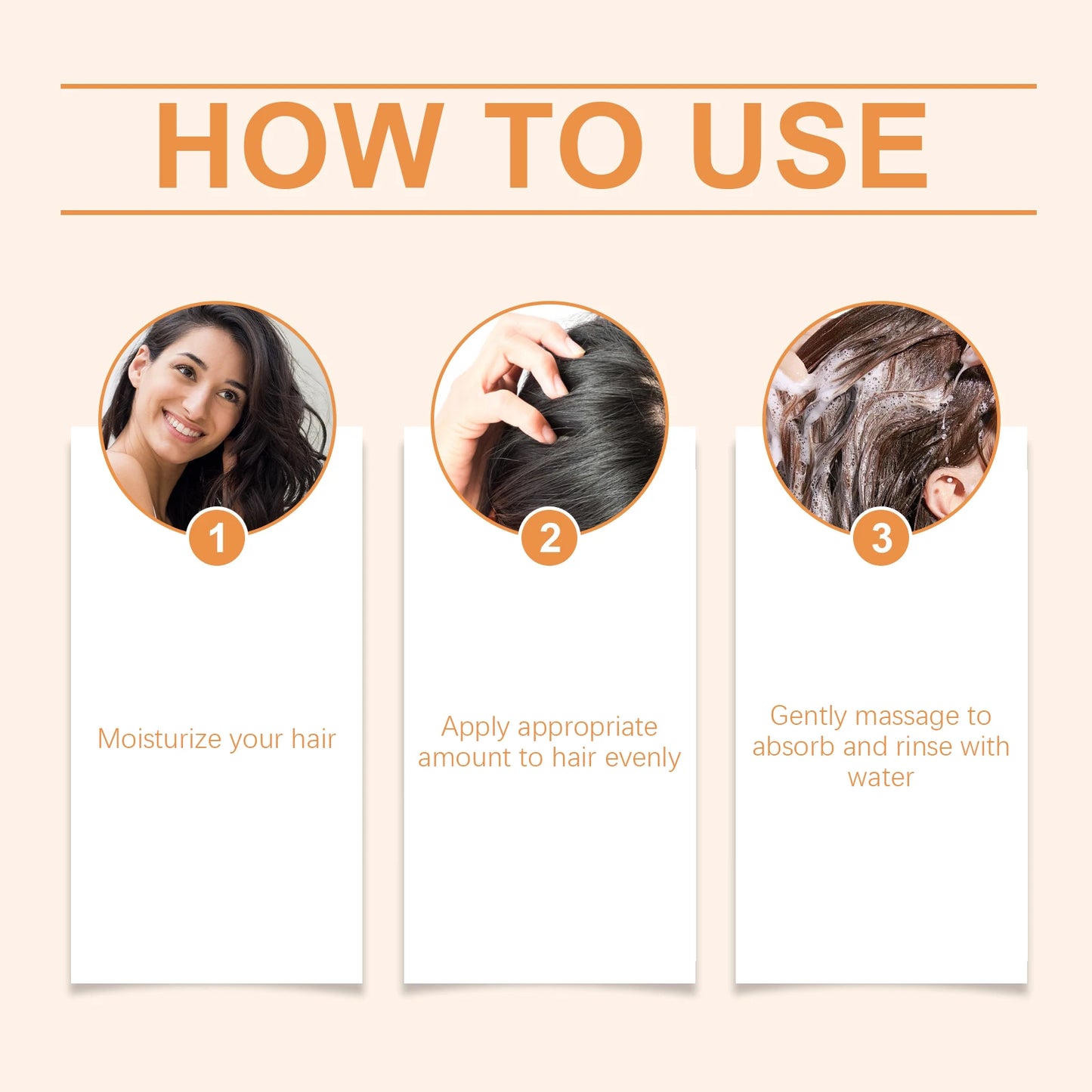 HOW TO USE

1

Moisturize your hair

2

Apply appropriate amount to hair evenly

3

Gently massage to absorb and rinse with water