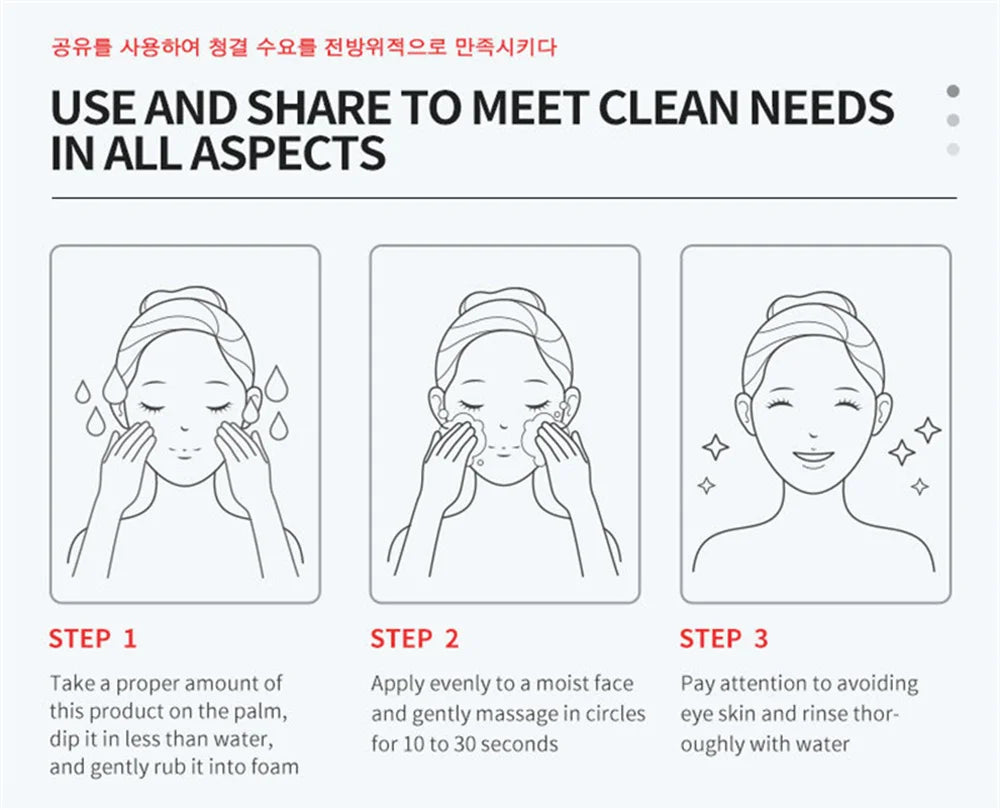 공유를 사용하여 청결 수요를 전방위적으로 만족시키다

USE AND SHARE TO MEET CLEAN NEEDS IN ALL ASPECTS

STEP 1

Take a proper amount of this product on the palm, dip it in less than water, and gently rub it into foam

STEP 2

Apply evenly to a moist face and gently massage in circles for 10 to 30 seconds

STEP 3

Pay attention to avoiding eye skin and rinse thoroughly with water