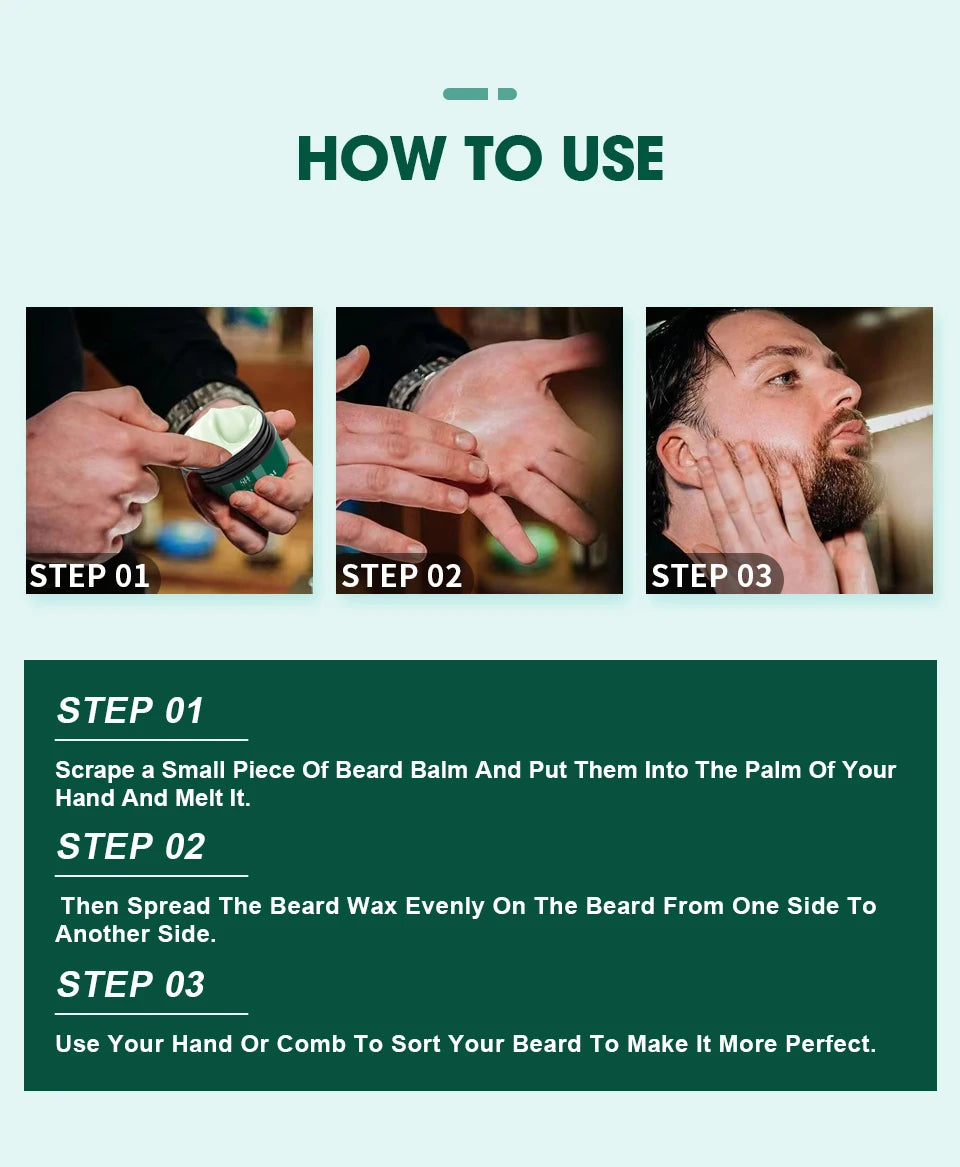 HOW TO USE

STEP 01

STEP 02

STEP 03

STEP 01

Scrape a Small Piece Of Beard Balm And Put Them Into The Palm Of Your Hand And Melt It.

STEP 02

Then Spread The Beard Wax Evenly On The Beard From One Side To Another Side.

STEP 03

Use Your Hand Or Comb To Sort Your Beard To Make It More Perfect.