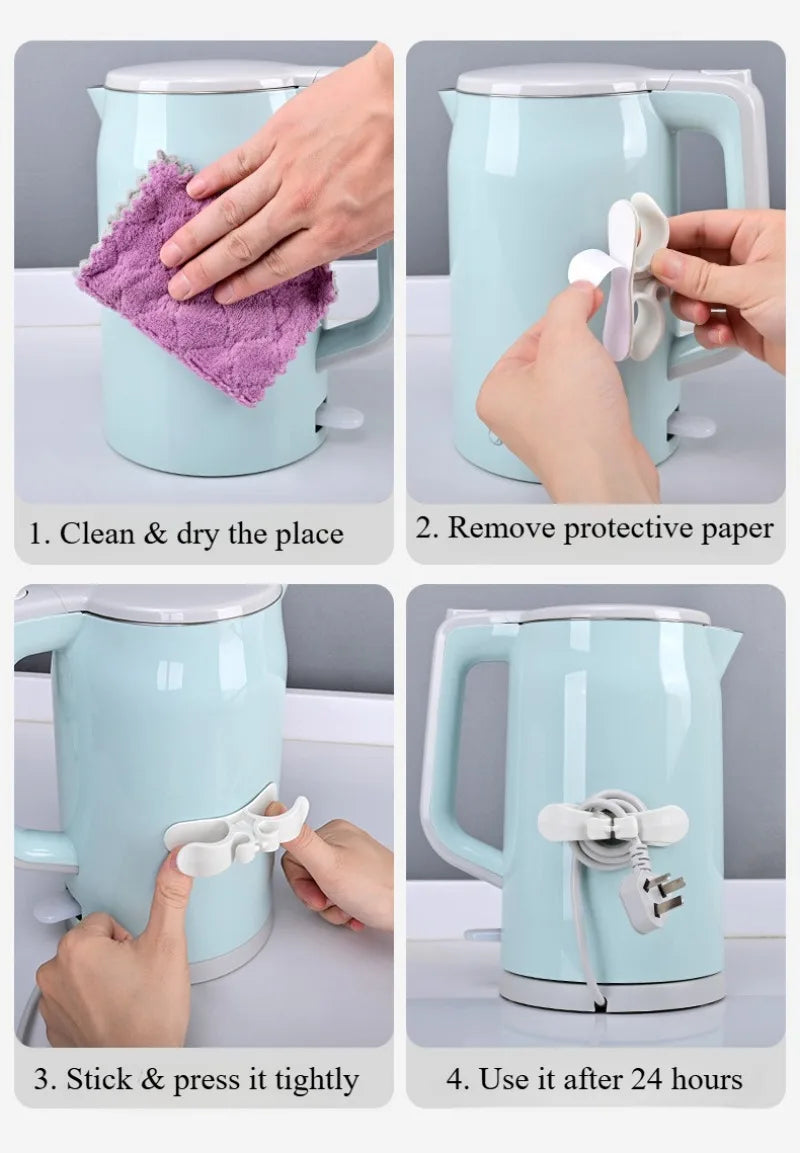 1. Clean & dry the place

2. Remove protective paper

3. Stick & press it tightly

4. Use it after 24 hours